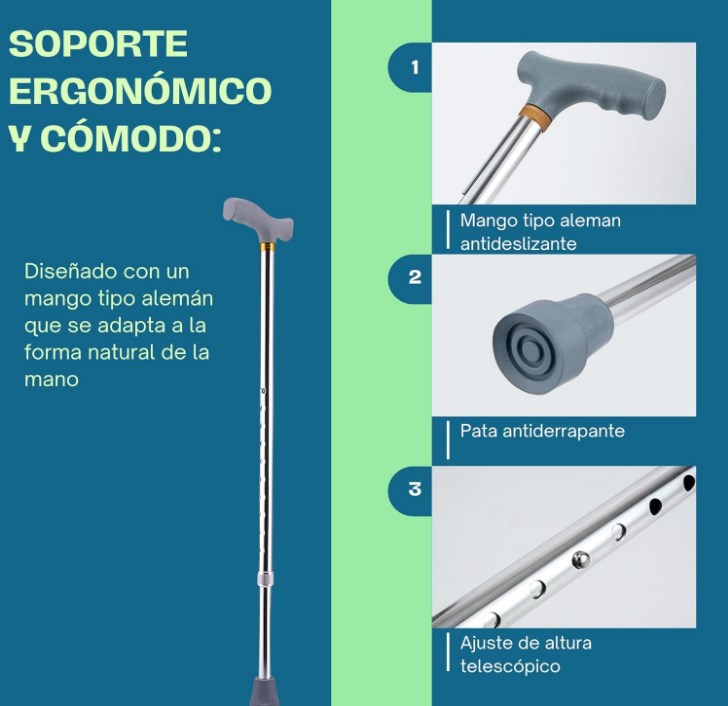 SOPORTE ERGONÓMICO Y CÓMODO:

Diseñado con un mango tipo alemán que se adapta a la forma natural de la mano

1

Mango tipo aleman antideslizante

2

Pata antiderrapante

3

Ajuste de altura telescópico